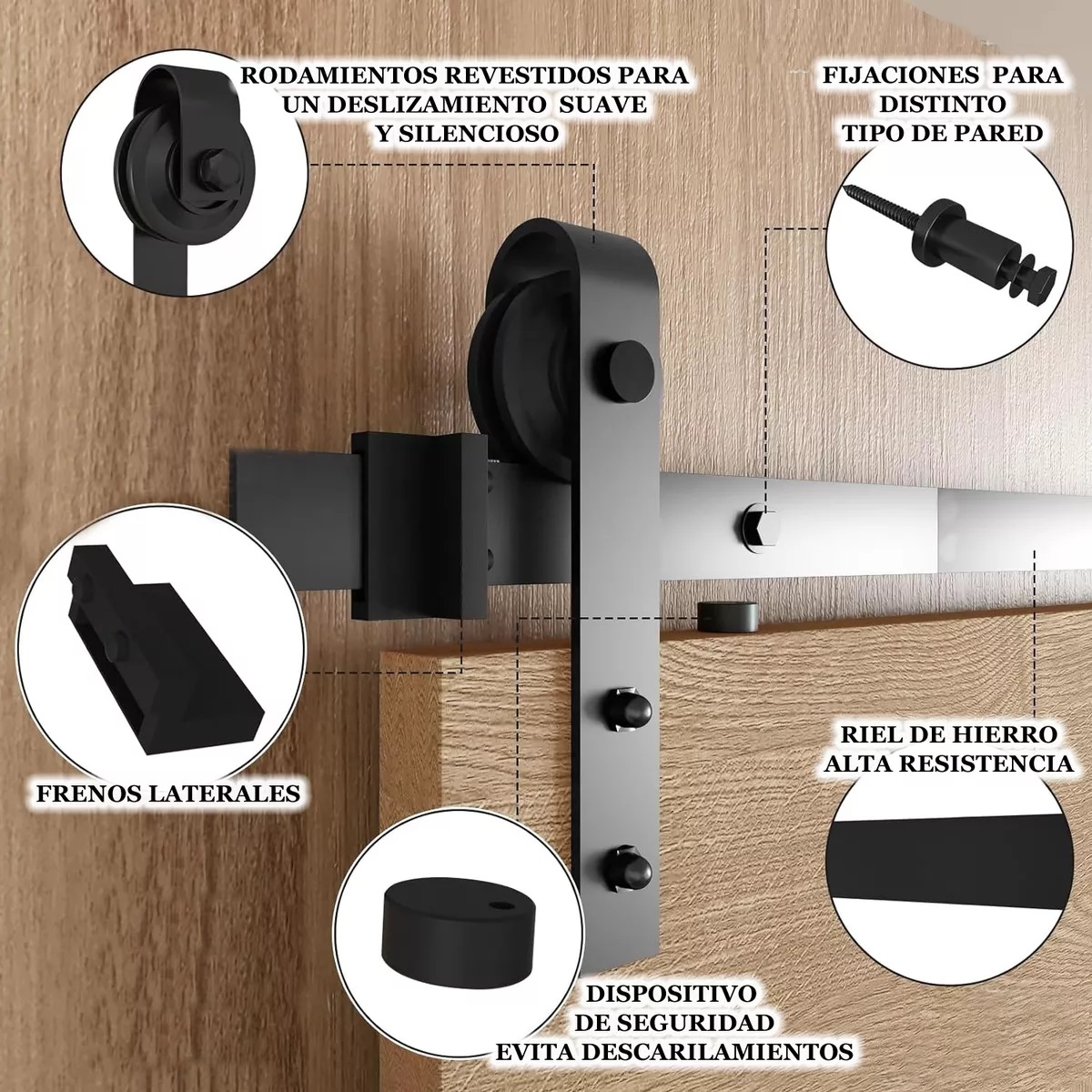 RODAMIENTOS REVESTIDOS PARA UN DESLIZAMIENTO SUAVE Y SILENCIOSO

FIJACIONES PARA DISTINTO TIPO DE PARED

FRENOS LATERALES

RIEL DE HIERRO ALTA RESISTENCIA

DISPOSITIVO DE SEGURIDAD EVITA DESCARILAMIENTOS